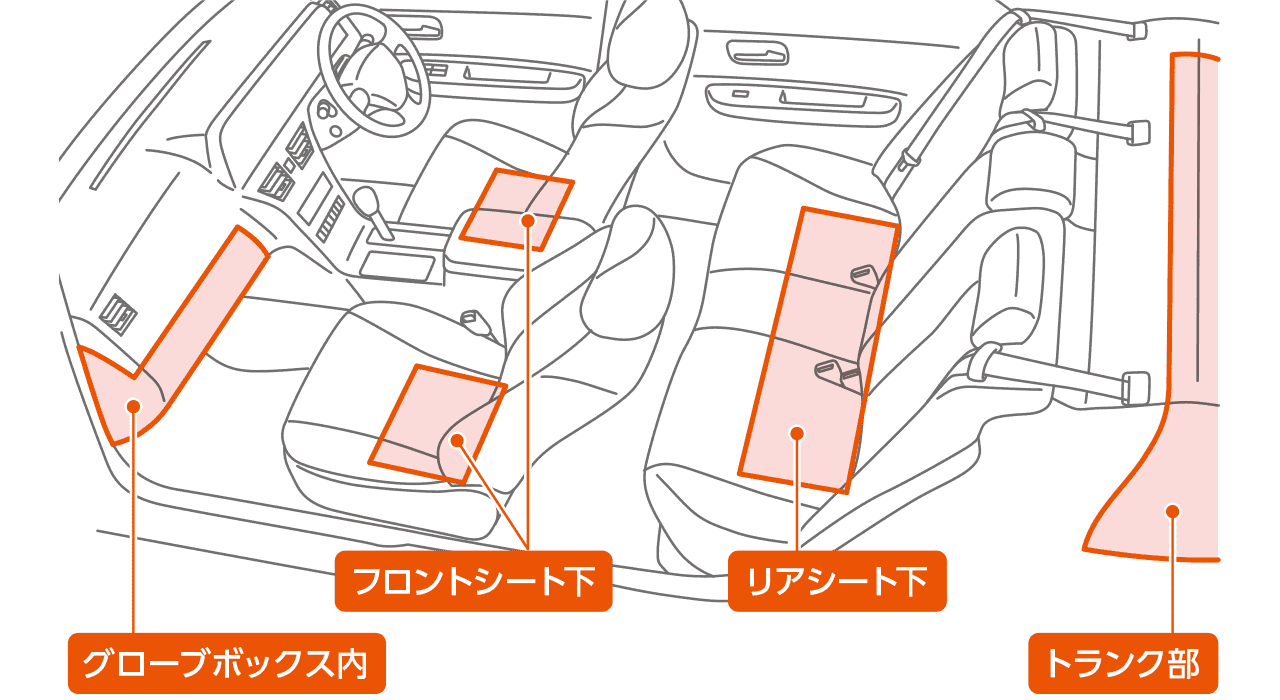 フロントシート下

リアシート下

グローブボックス内

トランク部