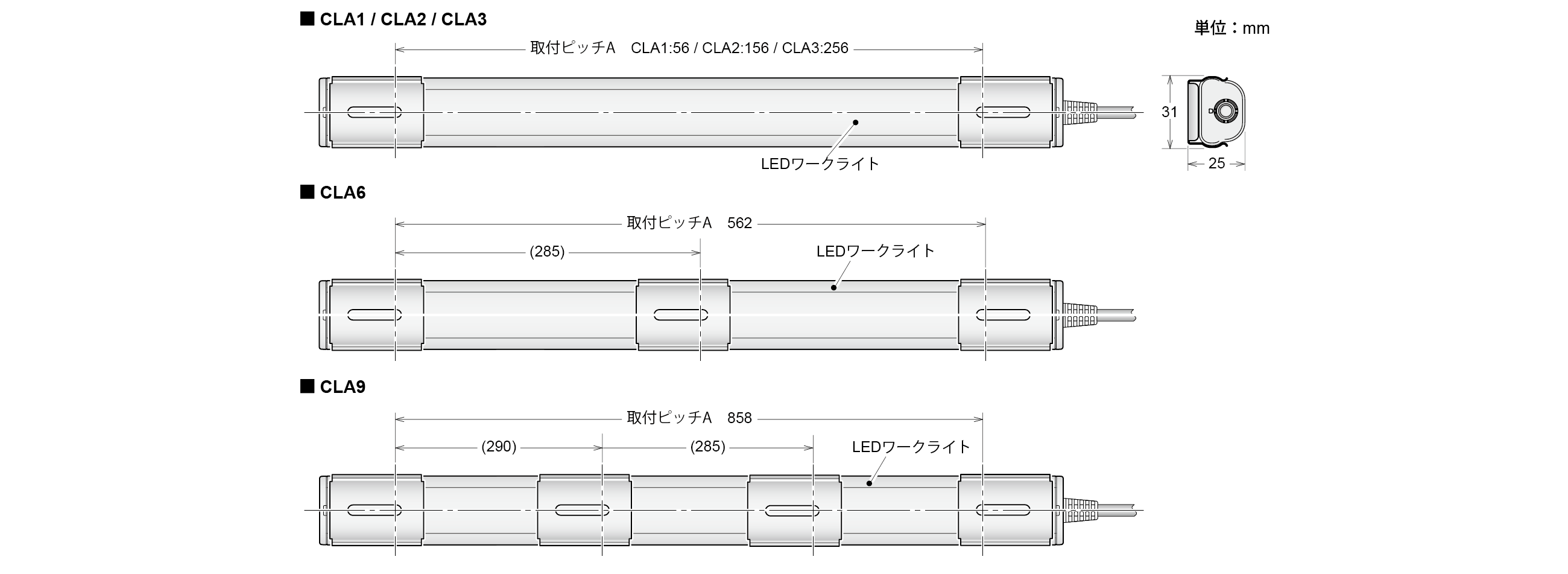 ■ CLA1 / CLA2 / CLA3

単位：mm

取付ピッチA　CLA1:56 / CLA2:156 / CLA3:256

31

25

LEDワークライト

■ CLA6

取付ピッチA　562

(285)

LEDワークライト

■ CLA9

取付ピッチA　858

(290)

(285)

LEDワークライト