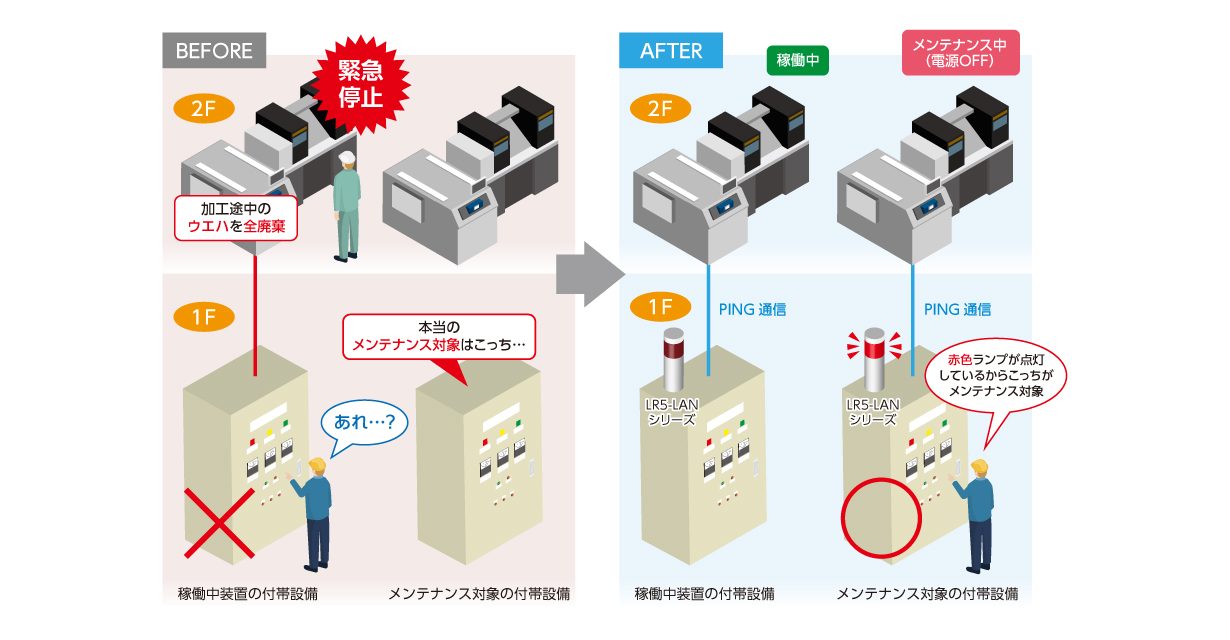 BEFORE

緊急停止

2F

加工途中のウエハを全廃棄

1F

本当のメンテナンス対象はこっち…

あれ…？

稼働中装置の付帯設備

メンテナンス対象の付帯設備

AFTER

稼働中

メンテナンス中（電源OFF）

2F

1F

PING 通信

PING 通信

LR5-LAN シリーズ

LR5-LAN シリーズ

赤色ランプが点灯しているからこっちがメンテナンス対象

稼働中装置の付帯設備

メンテナンス対象の付帯設備